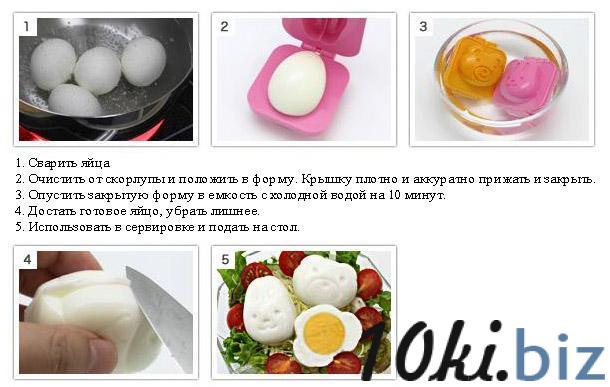 1

2

3

1. Сварить яйца
2. Очистить от скорлупы и положить в форму. Крышку плотно и аккуратно прижать и закрыть.
3. Опустить закрытую форму в емкость с холодной водой на 10 минут.
4. Достать готовое яйцо, убрать лишнее.
5. Использовать в сервировке и подать на стол.

4

5

10ki.biz