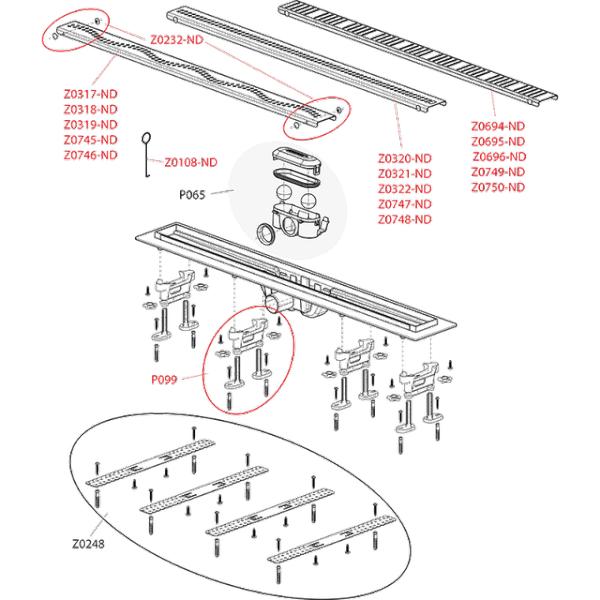 Z0232-ND

Z0317-ND
Z0318-ND
Z0319-ND
Z0745-ND
Z0746-ND

Z0108-ND

P065

Z0320-ND
Z0321-ND
Z0322-ND
Z0747-ND
Z0748-ND

Z0694-ND
Z0695-ND
Z0696-ND
Z0749-ND
Z0750-ND

P099

Z0248