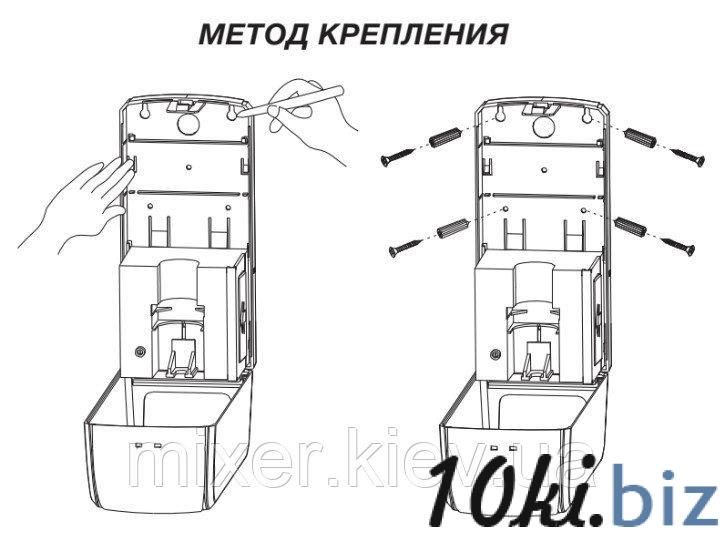 МЕТОД КРЕПЛЕНИЯ

mixer.kiev.ua

10ki.biz