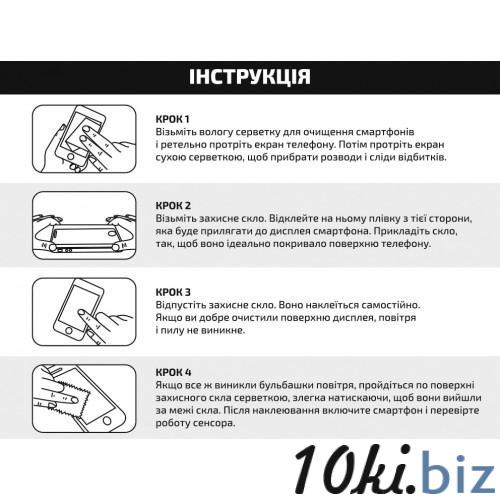 ІНСТРУКЦІЯ

КРОК 1
Візьміть вологу серветку для очищення смартфонів і ретельно протріть екран телефону. Потім протріть екран сухою серветкою, щоб прибрати розводи і сліди відбитків.

КРОК 2
Візьміть захисне скло. Відклейте на ньому плівку з тієї сторони, яка буде прилягати до дисплея смартфона. Прикладіть скло, так, щоб воно ідеально покривало поверхню телефону.

КРОК 3
Відпустіть захисне скло. Воно наклеїться самостійно. Якщо ви добре очистили поверхню дисплея, повітря і пилу не виникне.

КРОК 4
Якщо все ж виникли бульбашки повітря, пройдіться по поверхні захисного скла серветкою, злегка натискаючи, щоб вони вийшли за межі скла. Після наклеювання включите смартфон і перевірте роботу сенсора.

10ki.biz