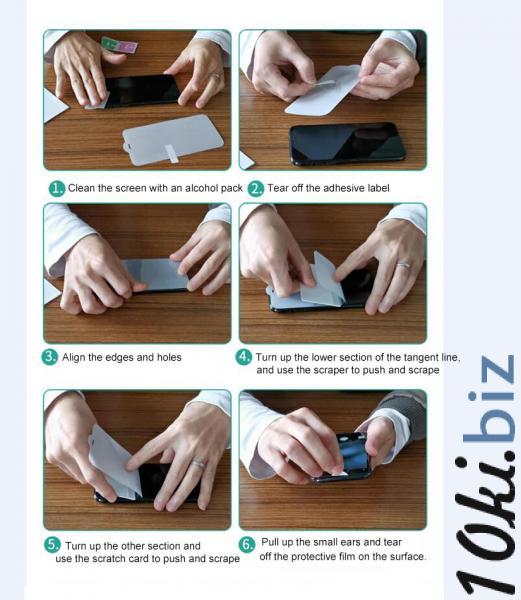 1. Clean the screen with an alcohol pack
2. Tear off the adhesive label

3. Align the edges and holes
4. Turn up the lower section of the tangent line, and use the scraper to push and scrape

5. Turn up the other section and use the scratch card to push and scrape
6. Pull up the small ears and tear off the protective film on the surface.

10ki.biz