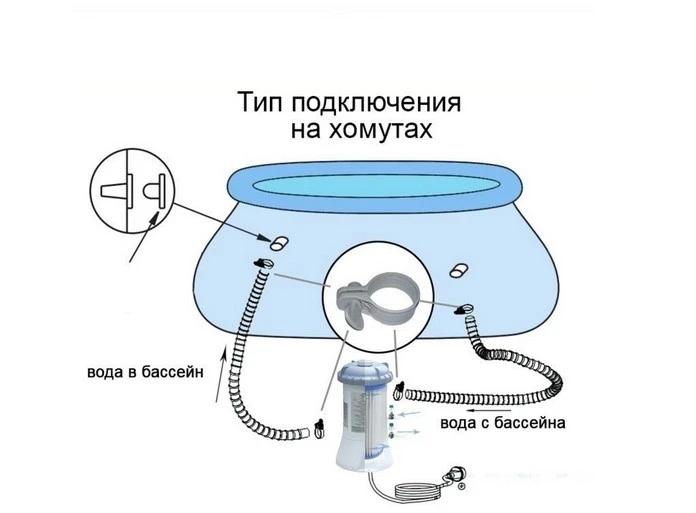 Тип подключения на хомутах

вода в бассейн

вода с бассейна