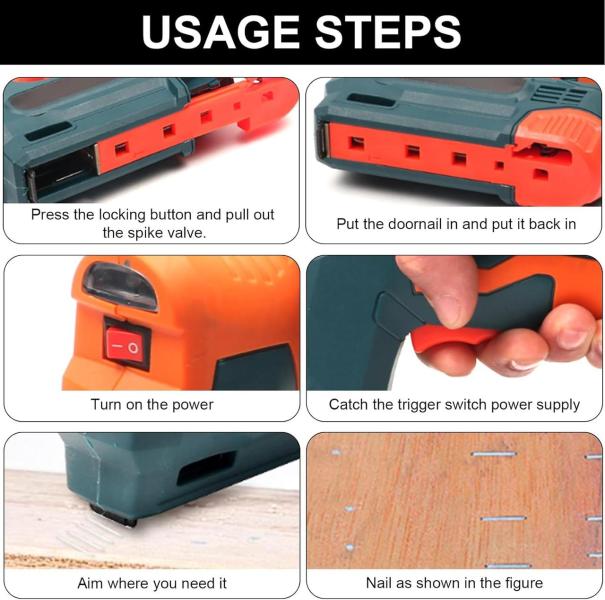 USAGE STEPS

Press the locking button and pull out the spike valve.

Put the doornail in and put it back in

Turn on the power

Catch the trigger switch power supply

Aim where you need it

Nail as shown in the figure