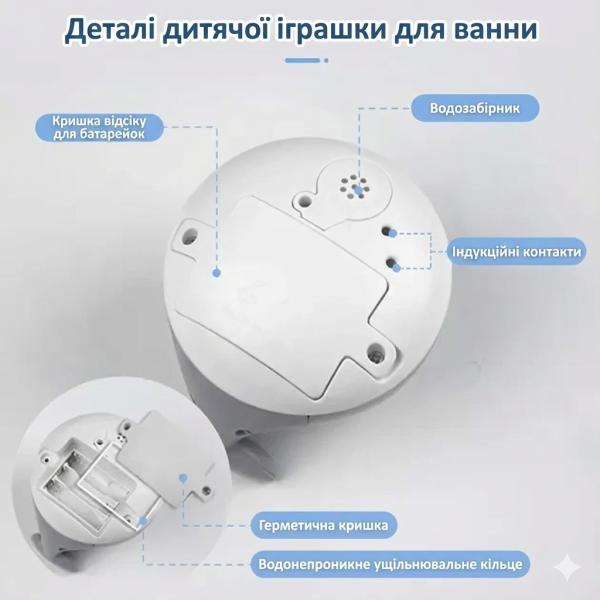 Деталі дитячої іграшки для ванни

Кришка відсіку для батарейок

Водозабірник

Індукційні контакти

Герметична кришка

Водонепроникне ущільнювальне кільце