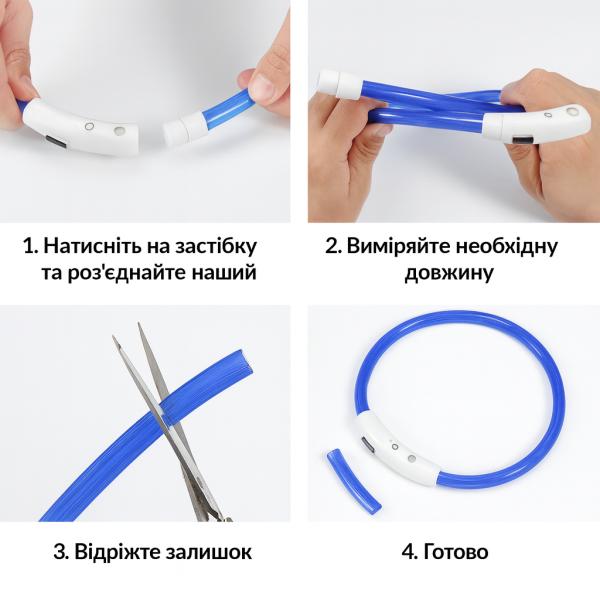 1. Натисніть на застібку та роз'єднайте наший

2. Виміряйте необхідну довжину

3. Відріжте залишок

4. Готово