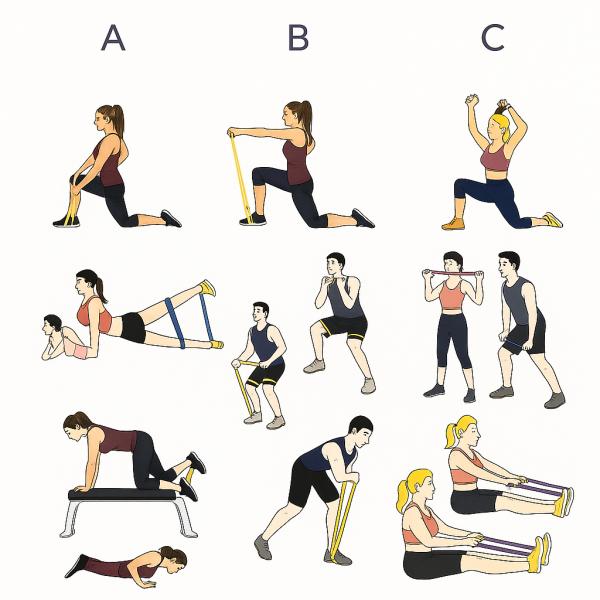 A B C